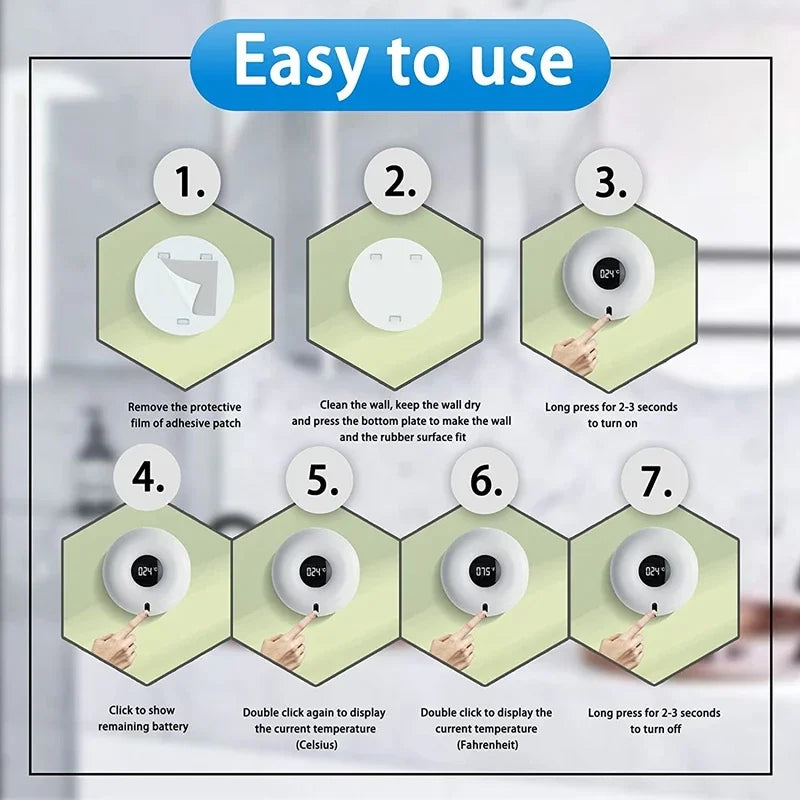 Easy to use

1.

Remove the protective film of adhesive patch

2.

Clean the wall, keep the wall dry and press the bottom plate to make the wall and the rubber surface fit

3.

024°C

Long press for 2-3 seconds to turn on

4.

024°C

Click to show remaining battery

5.

024°C

Double click again to display the current temperature (Celsius)

6.

075°F

Double click to display the current temperature (Fahrenheit)

7.

024°C

Long press for 2-3 seconds to turn off