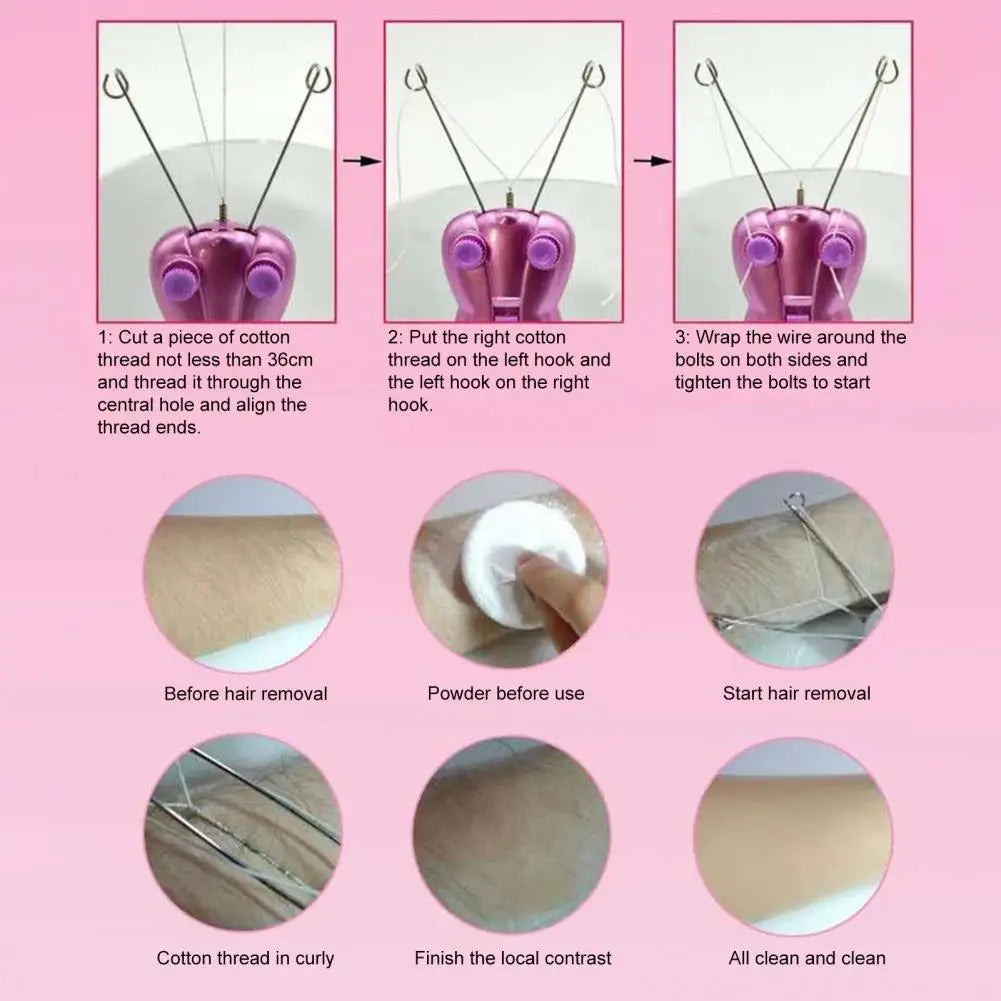 1: Cut a piece of cotton thread not less than 36cm and thread it through the central hole and align the thread ends.

2: Put the right cotton thread on the left hook and the left hook on the right hook.

3: Wrap the wire around the bolts on both sides and tighten the bolts to start

Before hair removal

Powder before use

Start hair removal

Cotton thread in curly

Finish the local contrast

All clean and clean