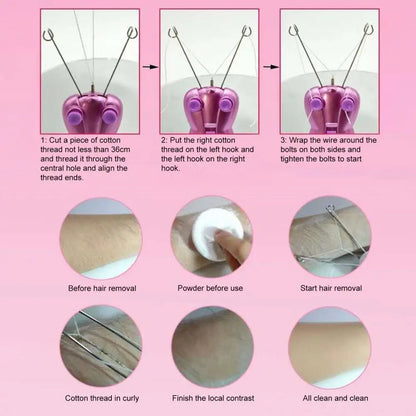 1: Cut a piece of cotton thread not less than 36cm and thread it through the central hole and align the thread ends.

2: Put the right cotton thread on the left hook and the left hook on the right hook.

3: Wrap the wire around the bolts on both sides and tighten the bolts to start

Before hair removal

Powder before use

Start hair removal

Cotton thread in curly

Finish the local contrast

All clean and clean