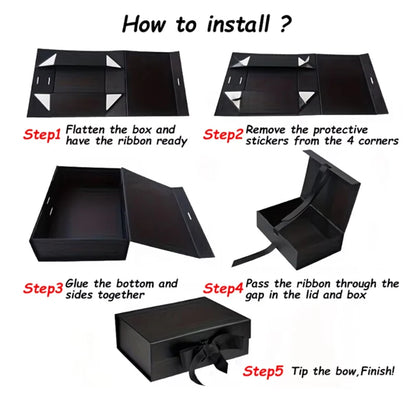 How to install ?

Step1 Flatten the box and have the ribbon ready

Step2 Remove the protective stickers from the 4 corners

Step3 Glue the bottom and sides together

Step4 Pass the ribbon through the gap in the lid and box

Step5 Tip the bow,Finish!