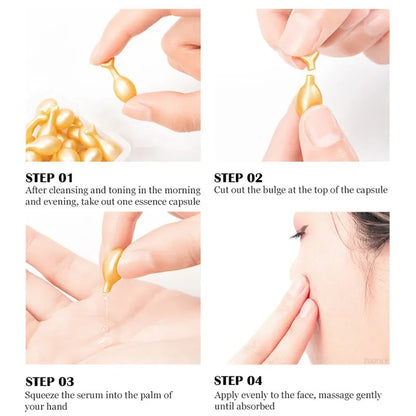 STEP 01
After cleansing and toning in the morning and evening, take out one essence capsule

STEP 02
Cut out the bulge at the top of the capsule

STEP 03
Squeeze the serum into the palm of your hand

STEP 04
Apply evenly to the face, massage gently until absorbed