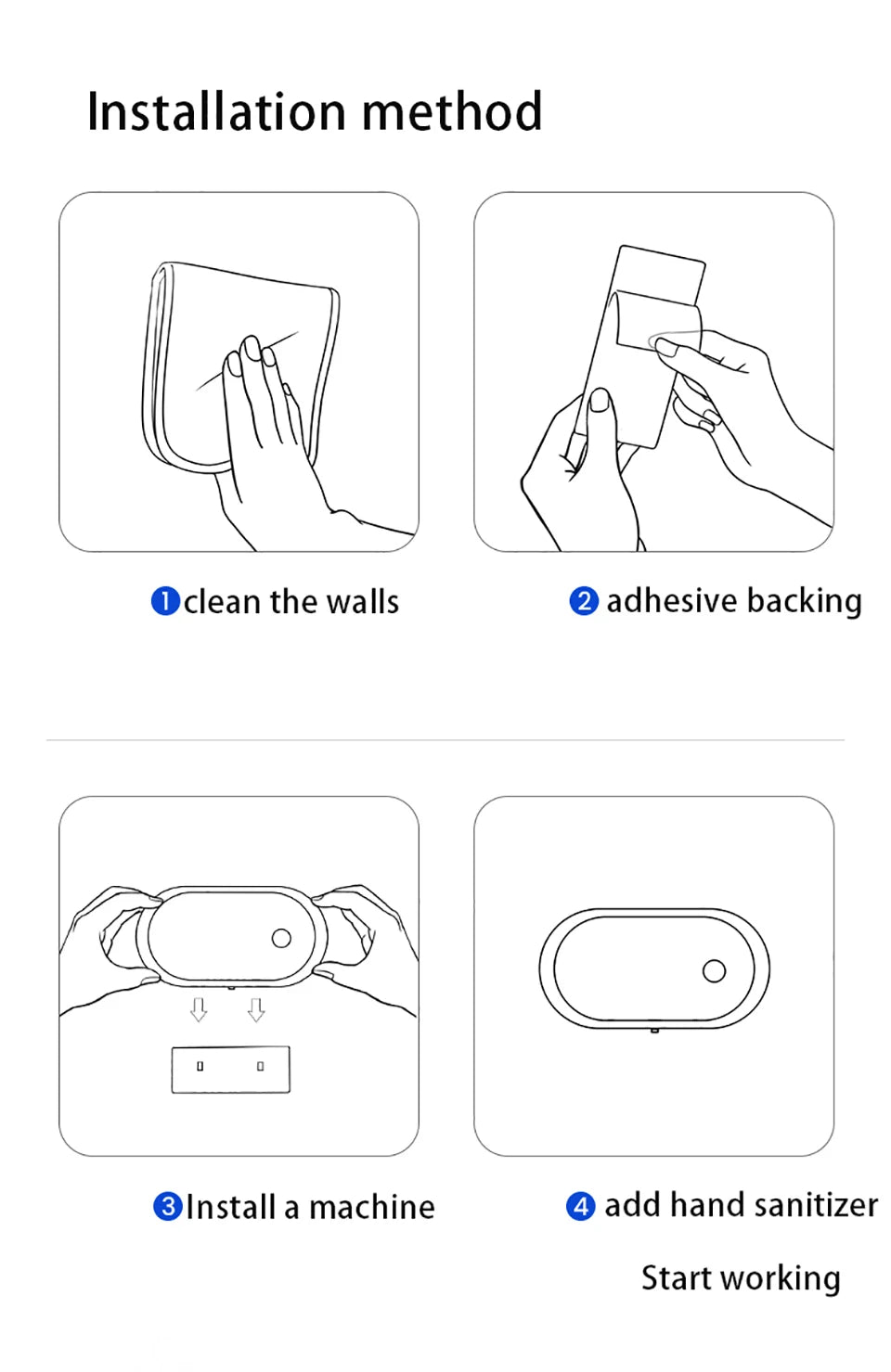 Installation method

1 clean the walls

2 adhesive backing

3 Install a machine

4 add hand sanitizer

Start working